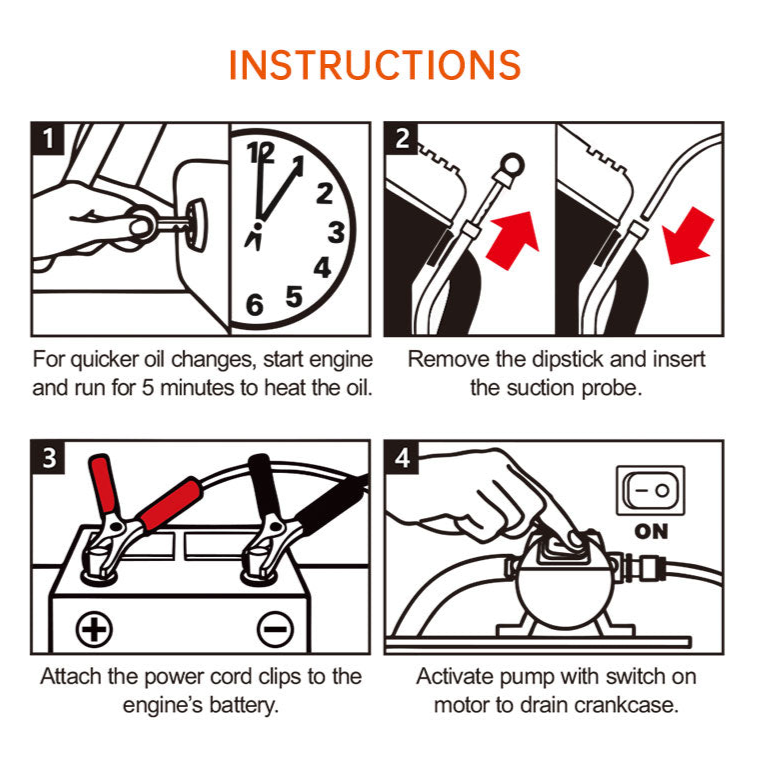 INSTRUCTIONS

1

12
1
2
3
4
5
6

For quicker oil changes, start engine and run for 5 minutes to heat the oil.

2

Remove the dipstick and insert the suction probe.

3

+
−

Attach the power cord clips to the engine's battery.

4

ON

Activate pump with switch on motor to drain crankcase.