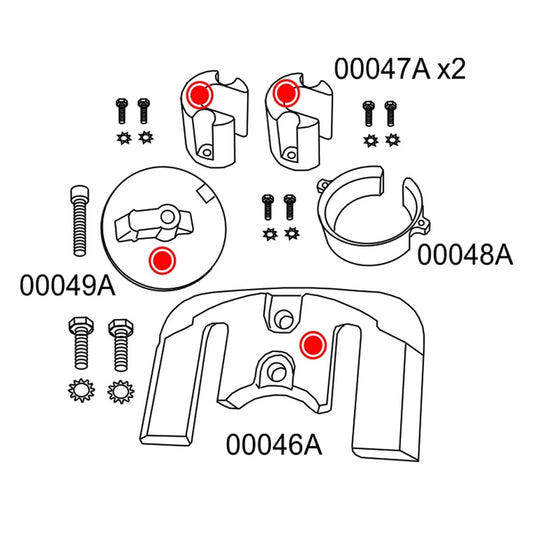 00047A x2

00048A

00049A

00046A