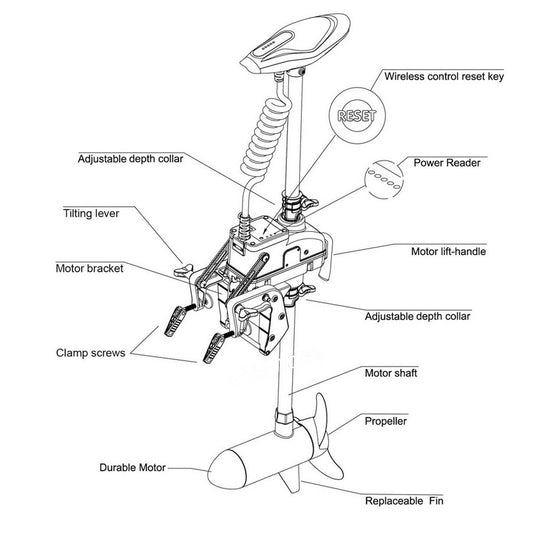 Wireless control reset key

RESET

Adjustable depth collar

Power Reader

Tilting lever

Motor lift-handle

Motor bracket

Adjustable depth collar

Clamp screws

Motor shaft

Propeller

Durable Motor

Replaceable Fin