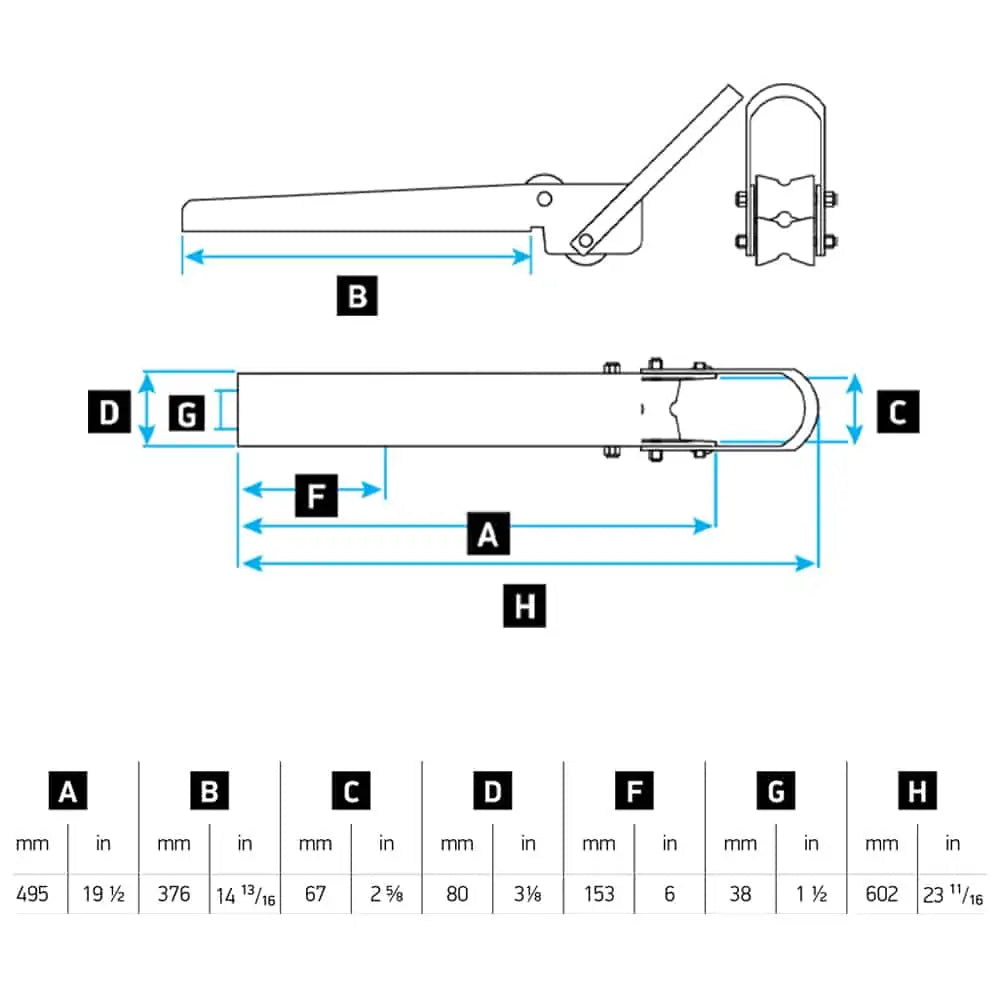 B

D G C

F

A

H

| A | | B | | C | | D | | F | | G | | H | |
|---|---|---|---|---|---|---|---|---|---|---|---|---|---|
| mm | in | mm | in | mm | in | mm | in | mm | in | mm | in | mm | in |
| 495 | 19 ½ | 376 | 14 $^{13}/_{16}$ | 67 | 2 ⅝ | 80 | 3⅛ | 153 | 6 | 38 | 1 ½ | 602 | 23 $^{11}/_{16}$ |