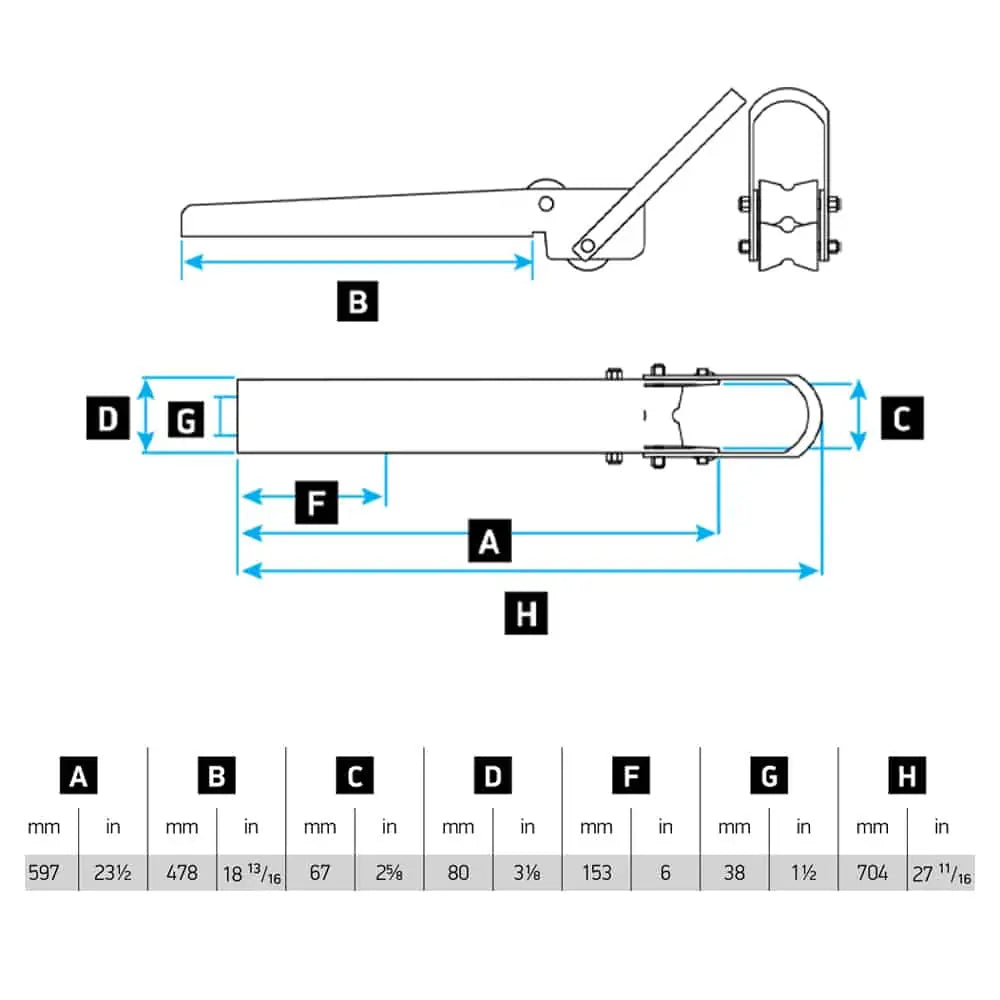 B

D G C

F

A

H

| A | | B | | C | | D | | F | | G | | H | |
|---|---|---|---|---|---|---|---|---|---|---|---|---|---|
| mm | in | mm | in | mm | in | mm | in | mm | in | mm | in | mm | in |
| 597 | 23½ | 478 | 18 $^{13}/_{16}$ | 67 | 2⅝ | 80 | 3⅛ | 153 | 6 | 38 | 1½ | 704 | 27 $^{11}/_{16}$ |